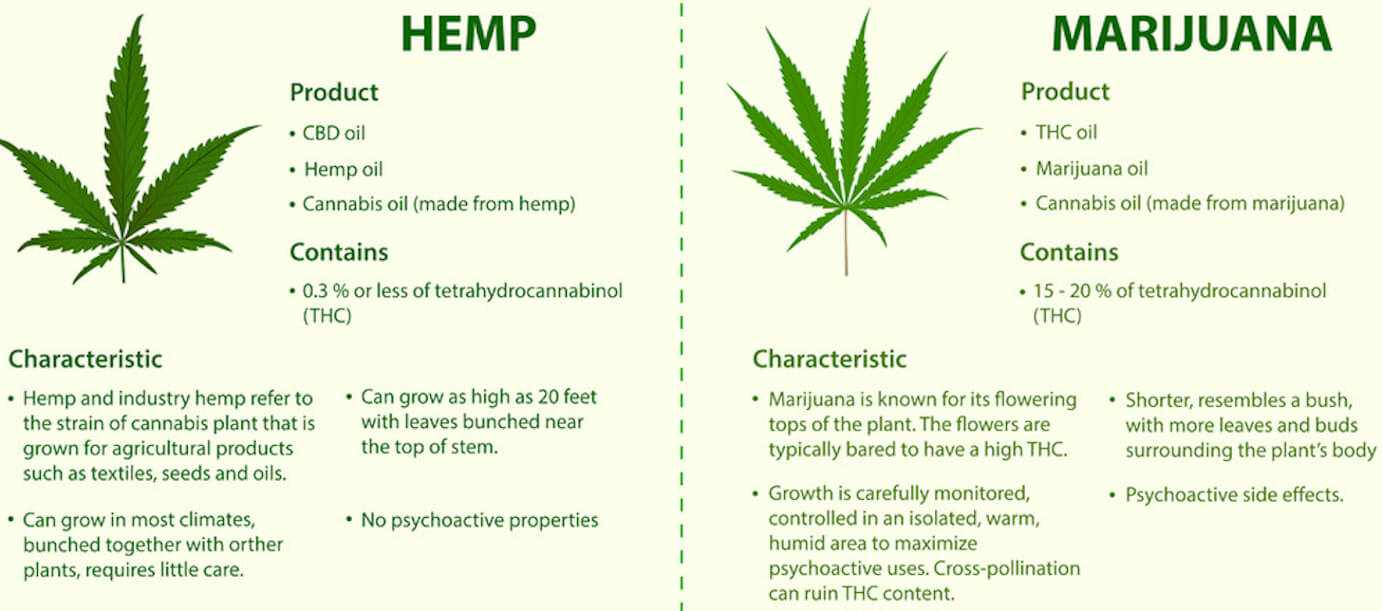 HEMP

Product

• CBD oil
• Hemp oil
• Cannabis oil (made from hemp)

Contains

• 0.3 % or less of tetrahydrocannabinol (THC)

Characteristic

• Hemp and industry hemp refer to the strain of cannabis plant that is grown for agricultural products such as textiles, seeds and oils.

• Can grow in most climates, bunched together with orther plants, requires little care.

• Can grow as high as 20 feet with leaves bunched near the top of stem.

• No psychoactive properties

MARIJUANA

Product

• THC oil
• Marijuana oil
• Cannabis oil (made from marijuana)

Contains

• 15 - 20 % of tetrahydrocannabinol (THC)

Characteristic

• Marijuana is known for its flowering tops of the plant. The flowers are typically bared to have a high THC.

• Growth is carefully monitored, controlled in an isolated, warm, humid area to maximize psychoactive uses. Cross-pollination can ruin THC content.

• Shorter, resembles a bush, with more leaves and buds surrounding the plant's body

• Psychoactive side effects.